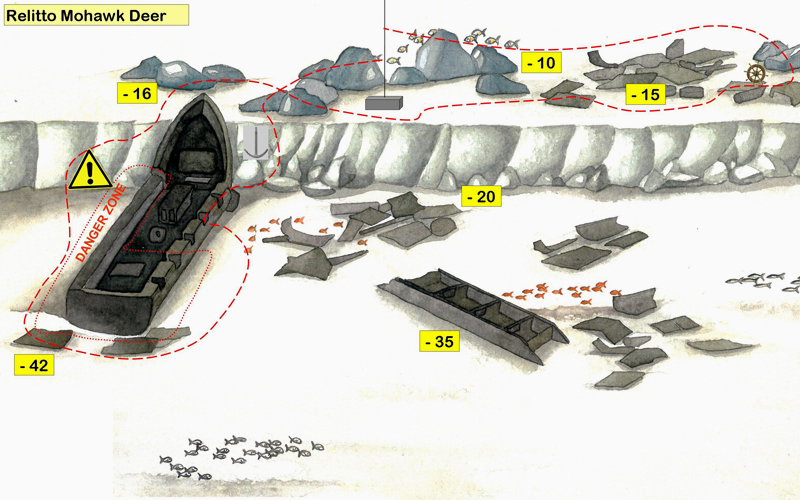 Relitto Mohawk Deer

- 16

- 10

- 15

DANGER ZONE

- 20

- 35

- 42